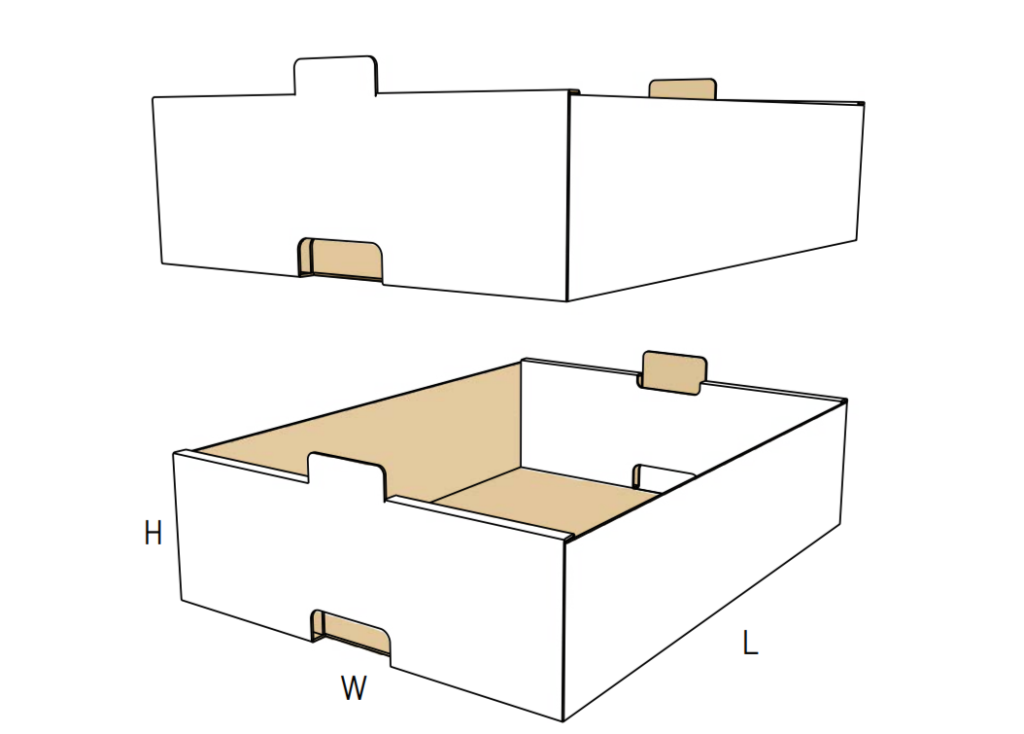 H
W
L